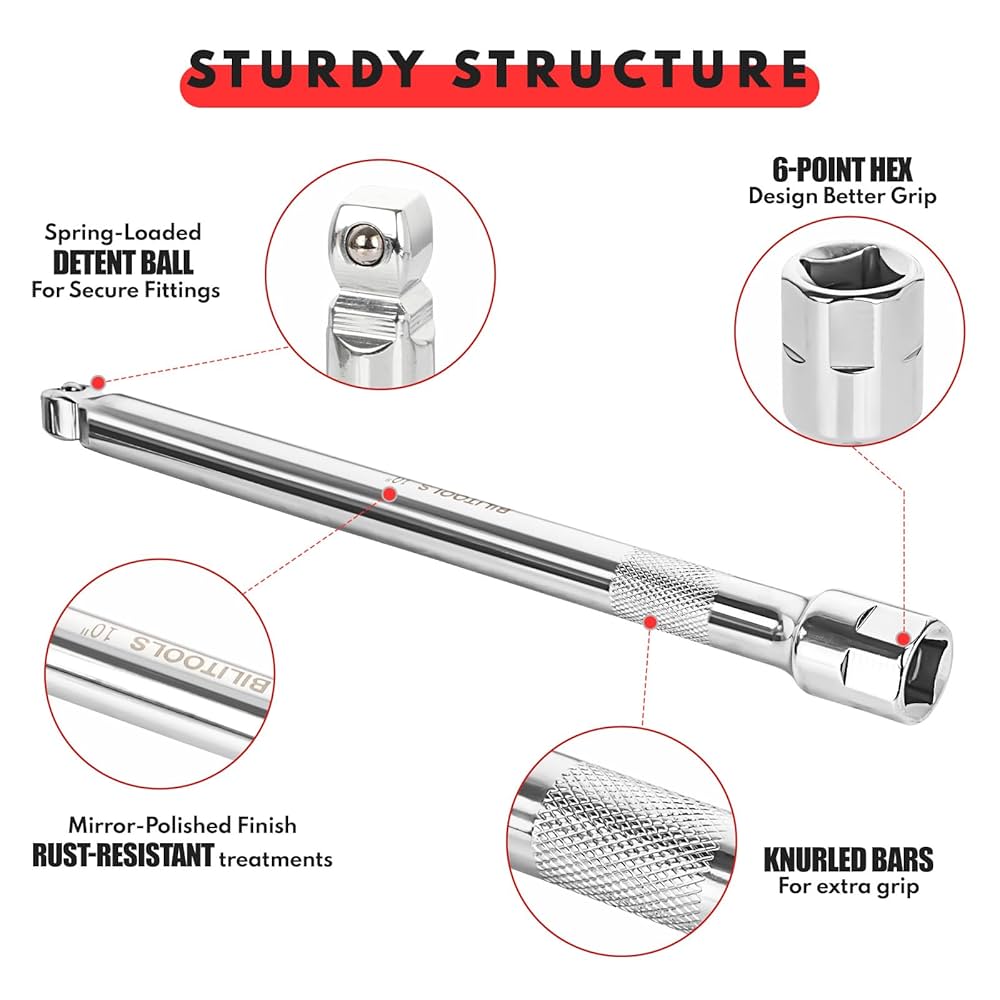 STURDY STRUCTURE

Spring-Loaded
DETENT BALL
For Secure Fittings

6-POINT HEX
Design Better Grip

BILITOOLS 10"

BILITOOLS 10"

Mirror-Polished Finish
RUST-RESISTANT treatments

KNURLED BARS
For extra grip